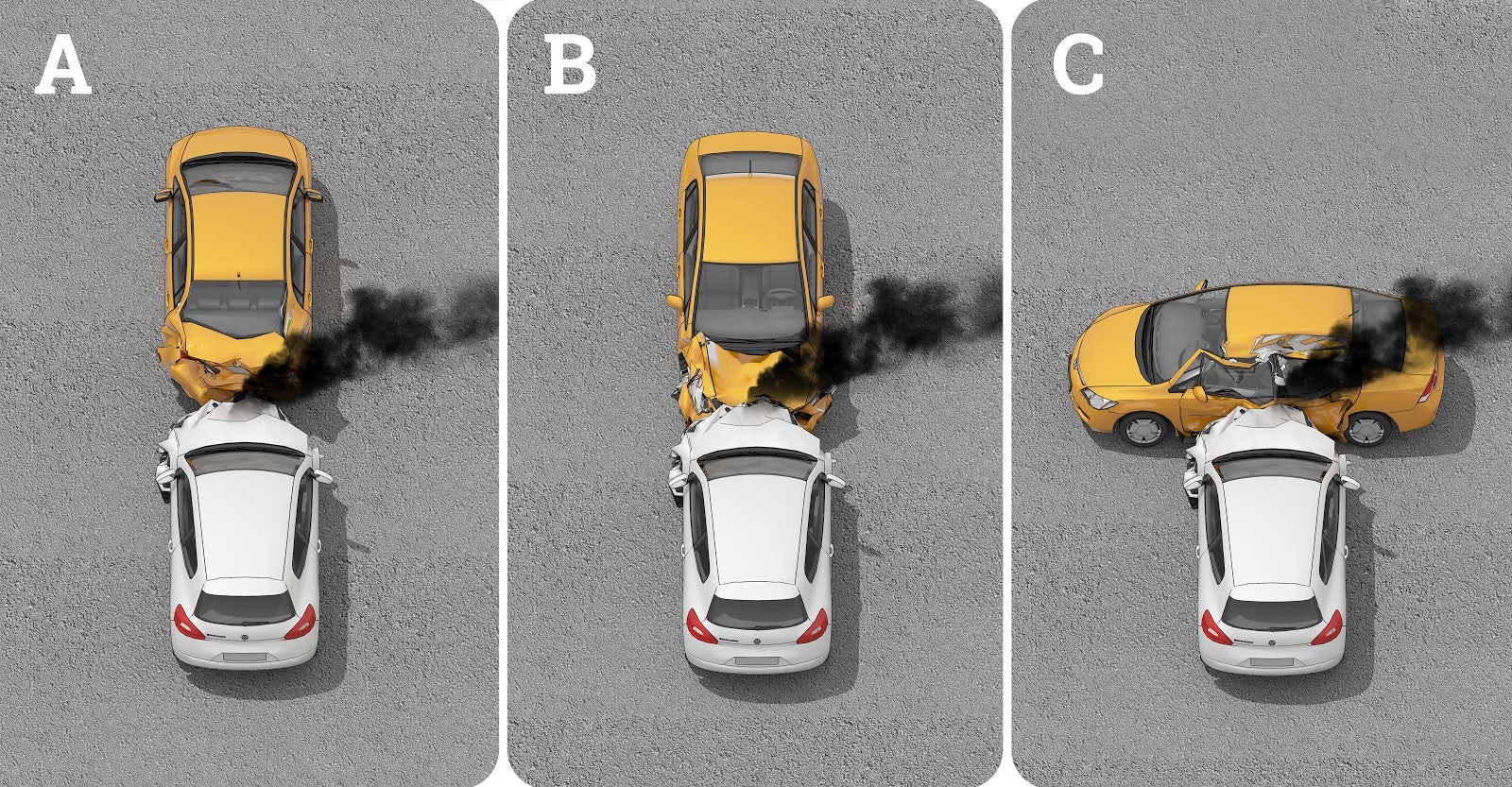 A

B

C